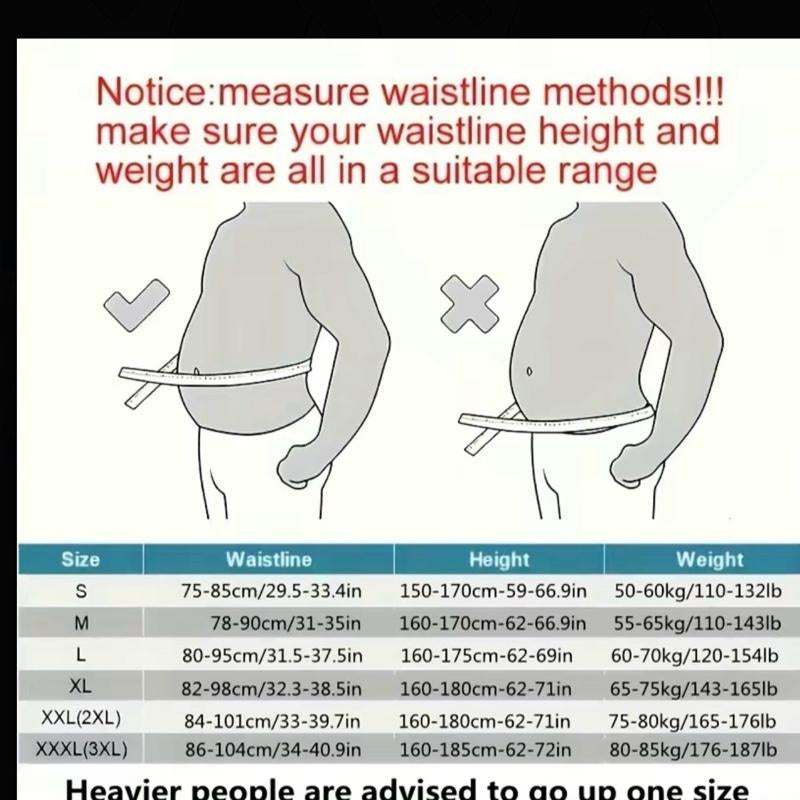 Notice:measure waistline methods!!! make sure your waistline height and weight are all in a suitable range

| Size | Waistline | Height | Weight |
|---|---|---|---|
| S | 75-85cm/29.5-33.4in | 150-170cm-59-66.9in | 50-60kg/110-132lb |
| M | 78-90cm/31-35in | 160-170cm-62-66.9in | 55-65kg/110-143lb |
| L | 80-95cm/31.5-37.5in | 160-175cm-62-69in | 60-70kg/120-154lb |
| XL | 82-98cm/32.3-38.5in | 160-180cm-62-71in | 65-75kg/143-165lb |
| XXL(2XL) | 84-101cm/33-39.7in | 160-180cm-62-71in | 75-80kg/165-176lb |
| XXXL(3XL) | 86-104cm/34-40.9in | 160-185cm-62-72in | 80-85kg/176-187lb |

Heavier people are advised to go up one size