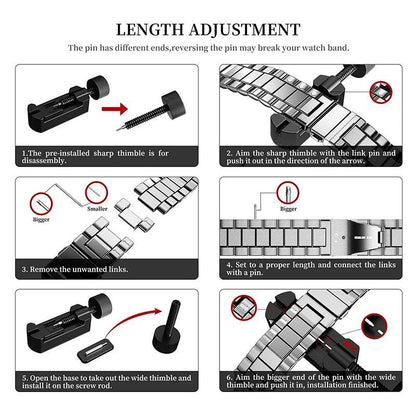 LENGTH ADJUSTMENT

The pin has different ends,reversing the pin may break your watch band.

1.The pre-installed sharp thimble is for disassembly.

2. Aim the sharp thimble with the link pin and push it out in the direction of the arrow.

Bigger

Smaller

3. Remove the unwanted links.

Bigger

4. Set to a proper length and connect the links with a pin.

5. Open the base to take out the wide thimble and install it on the screw rod.

6. Aim the bigger end of the pin with the wide thimble and push it in, installation finished.